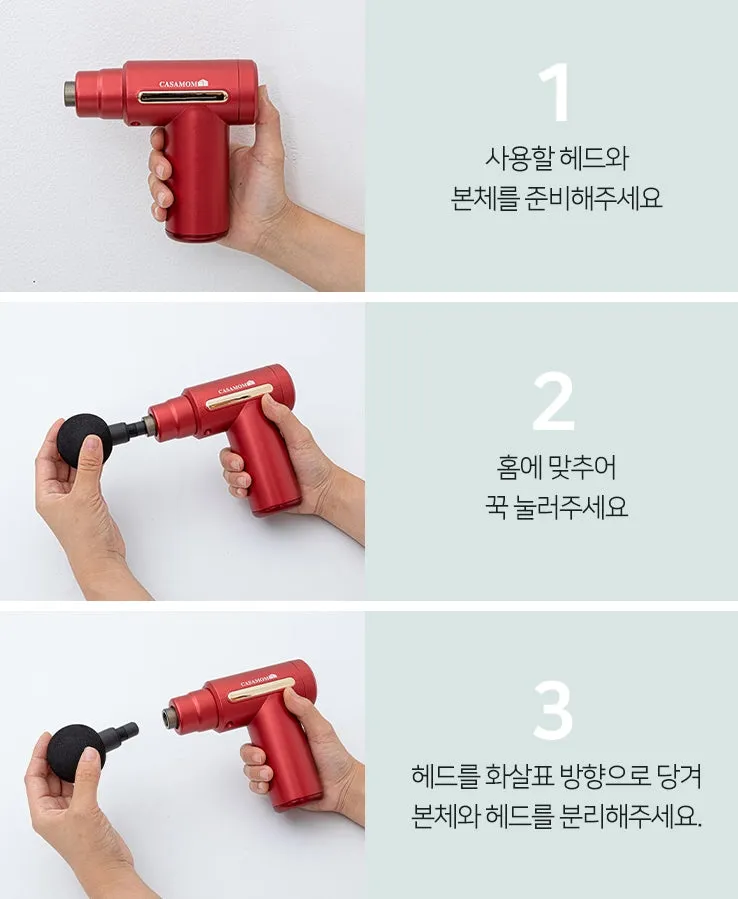 CASAMOM

1

사용할 헤드와
본체를 준비해주세요

CASAMOM

2

홈에 맞추어
꾹 눌러주세요

CASAMOM

3

헤드를 화살표 방향으로 당겨
본체와 헤드를 분리해주세요.